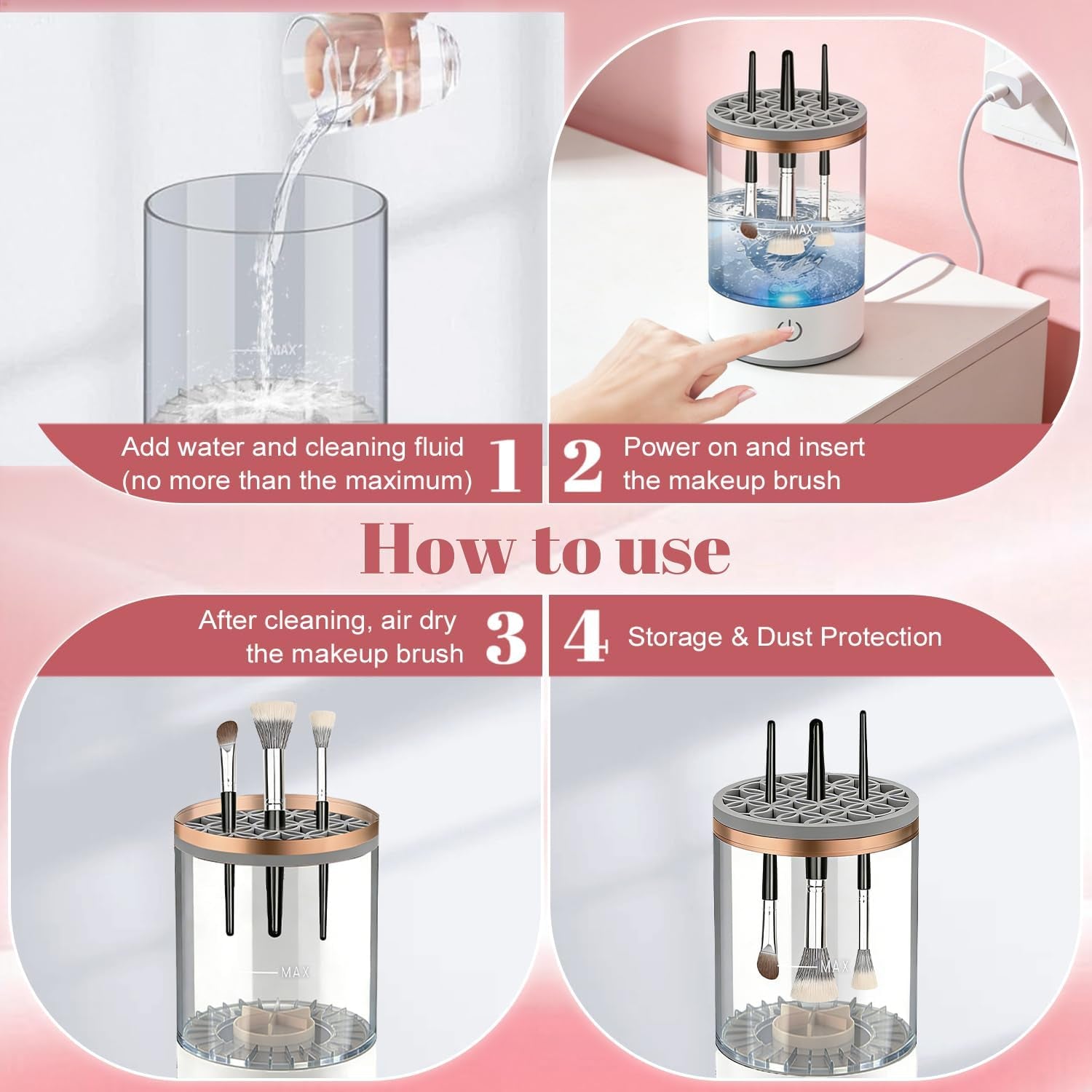 MAX

MAX

Add water and cleaning fluid (no more than the maximum) 1

2 Power on and insert the makeup brush

How to use

After cleaning, air dry the makeup brush 3

4 Storage & Dust Protection

MAX

MAX